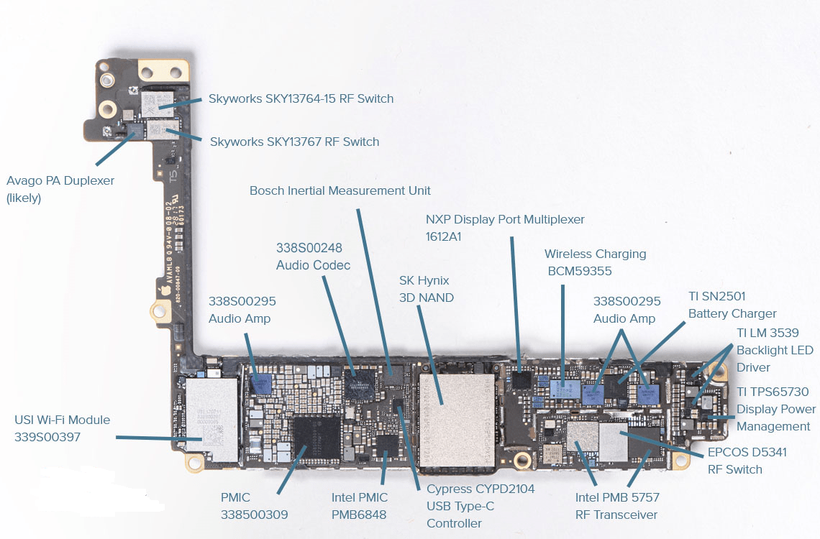 Skyworks SKY13764-15 RF Switch

Skyworks SKY13767 RF Switch

Avago PA Duplexer (likely)

Bosch Inertial Measurement Unit

NXP Display Port Multiplexer 1612A1

338S00248 Audio Codec

Wireless Charging BCM59355

SK Hynix 3D NAND

338S00295 Audio Amp

338S00295 Audio Amp

TI SN2501 Battery Charger

TI LM 3539 Backlight LED Driver

TI TPS65730 Display Power Management

USI Wi-Fi Module 339S00397

EPCOS D5341 RF Switch

PMIC 338500309

Intel PMIC PMB6848

Cypress CYPD2104 USB Type-C Controller

Intel PMB 5757 RF Transceiver